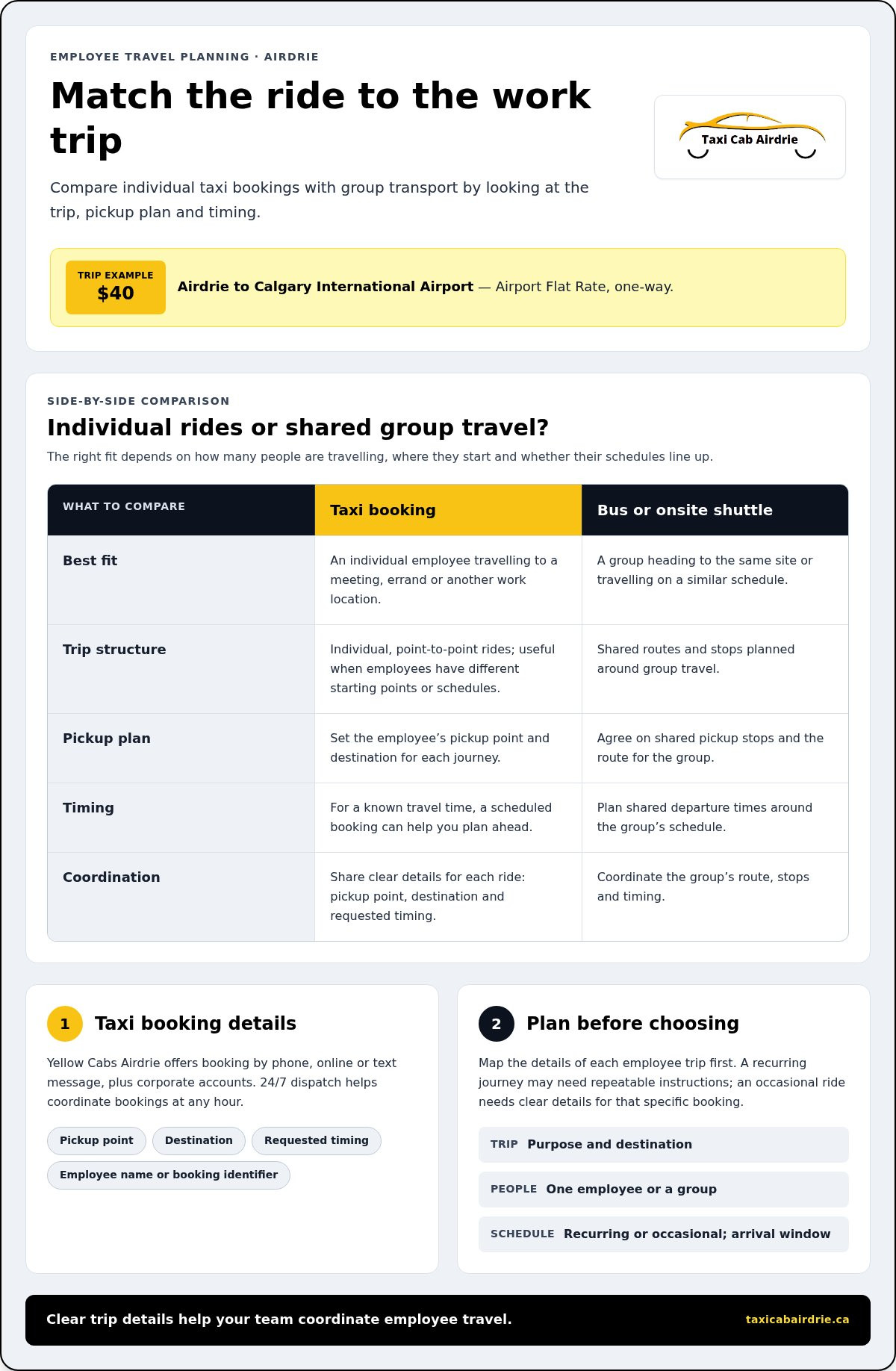 EMPLOYEE TRAVEL PLANNING · AIRDRIE

Match the ride to the work trip

Compare individual taxi bookings with group transport by looking at the trip, pickup plan and timing.

Taxi Cab Airdrie

TRIP EXAMPLE
$40

Airdrie to Calgary International Airport — Airport Flat Rate, one-way.

SIDE-BY-SIDE COMPARISON

Individual rides or shared group travel?

The right fit depends on how many people are travelling, where they start and whether their schedules line up.

| WHAT TO COMPARE | Taxi booking | Bus or onsite shuttle |
|---|---|---|
| Best fit | An individual employee travelling to a meeting, errand or another work location. | A group heading to the same site or travelling on a similar schedule. |
| Trip structure | Individual, point-to-point rides; useful when employees have different starting points or schedules. | Shared routes and stops planned around group travel. |
| Pickup plan | Set the employee's pickup point and destination for each journey. | Agree on shared pickup stops and the route for the group. |
| Timing | For a known travel time, a scheduled booking can help you plan ahead. | Plan shared departure times around the group's schedule. |
| Coordination | Share clear details for each ride: pickup point, destination and requested timing. | Coordinate the group's route, stops and timing. |

1 Taxi booking details

Yellow Cabs Airdrie offers booking by phone, online or text message, plus corporate accounts. 24/7 dispatch helps coordinate bookings at any hour.

Pickup point
Destination
Requested timing
Employee name or booking identifier

2 Plan before choosing

Map the details of each employee trip first. A recurring journey may need repeatable instructions; an occasional ride needs clear details for that specific booking.

TRIP Purpose and destination

PEOPLE One employee or a group

SCHEDULE Recurring or occasional; arrival window

Clear trip details help your team coordinate employee travel.

taxicabairdrie.ca